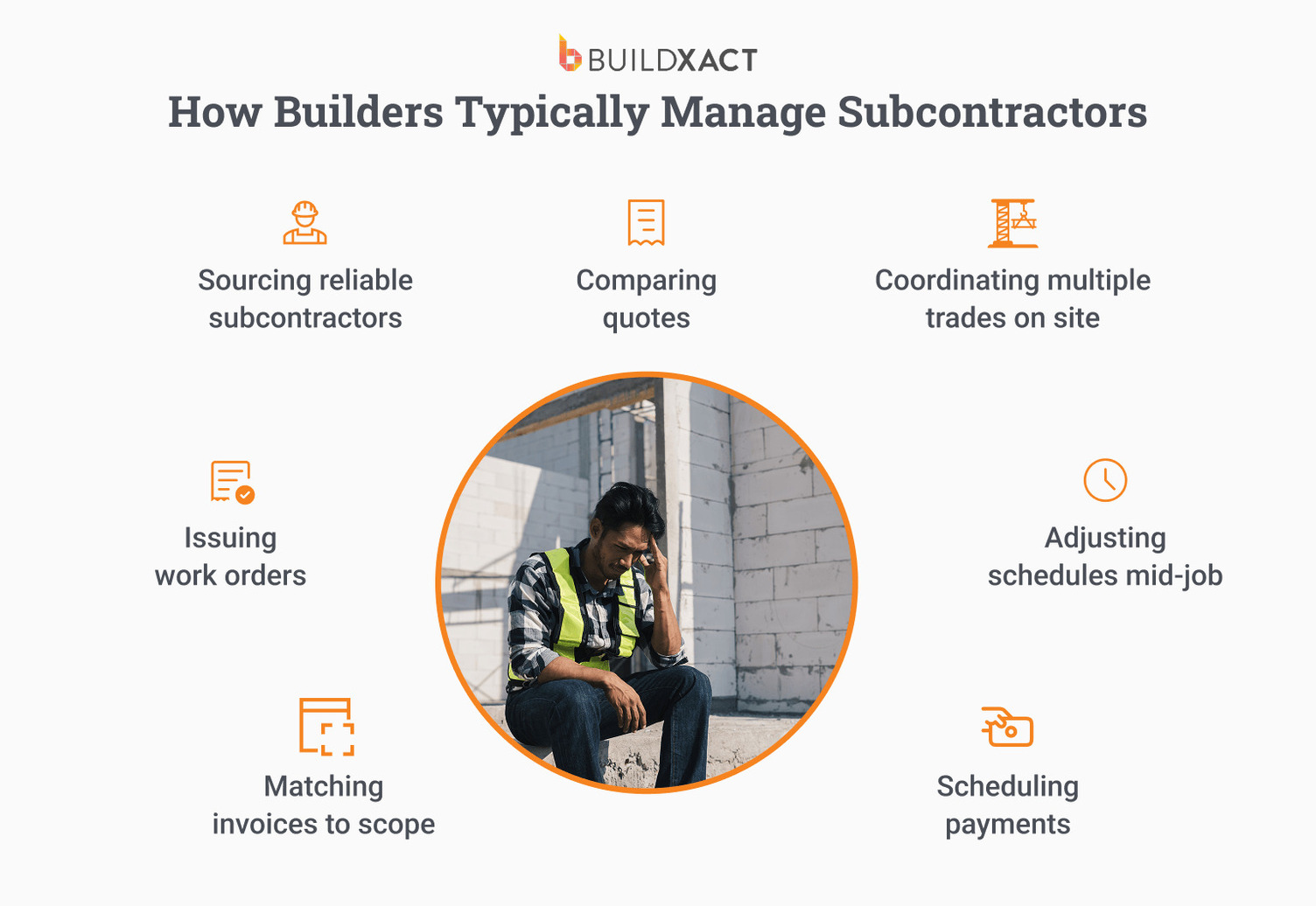 BUILDXACT

How Builders Typically Manage Subcontractors

Sourcing reliable subcontractors

Comparing quotes

Coordinating multiple trades on site

Issuing work orders

Adjusting schedules mid-job

Matching invoices to scope

Scheduling payments